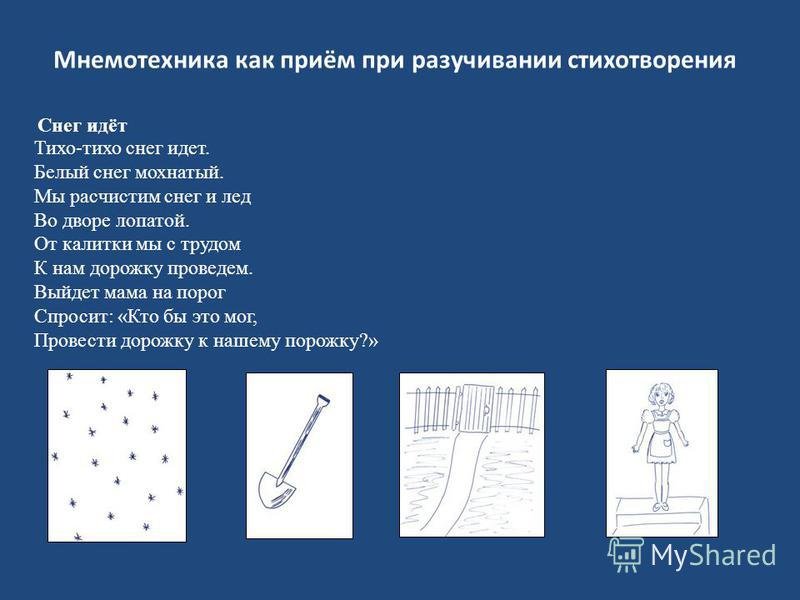 Мнемотехника как приём при разучивании стихотворения

Снег идёт
Тихо-тихо снег идет.
Белый снег мохнатый.
Мы расчистим снег и лед
Во дворе лопатой.
От калитки мы с трудом
К нам дорожку проведем.
Выйдет мама на порог
Спросит: «Кто бы это мог,
Провести дорожку к нашему порожку?»

MyShared