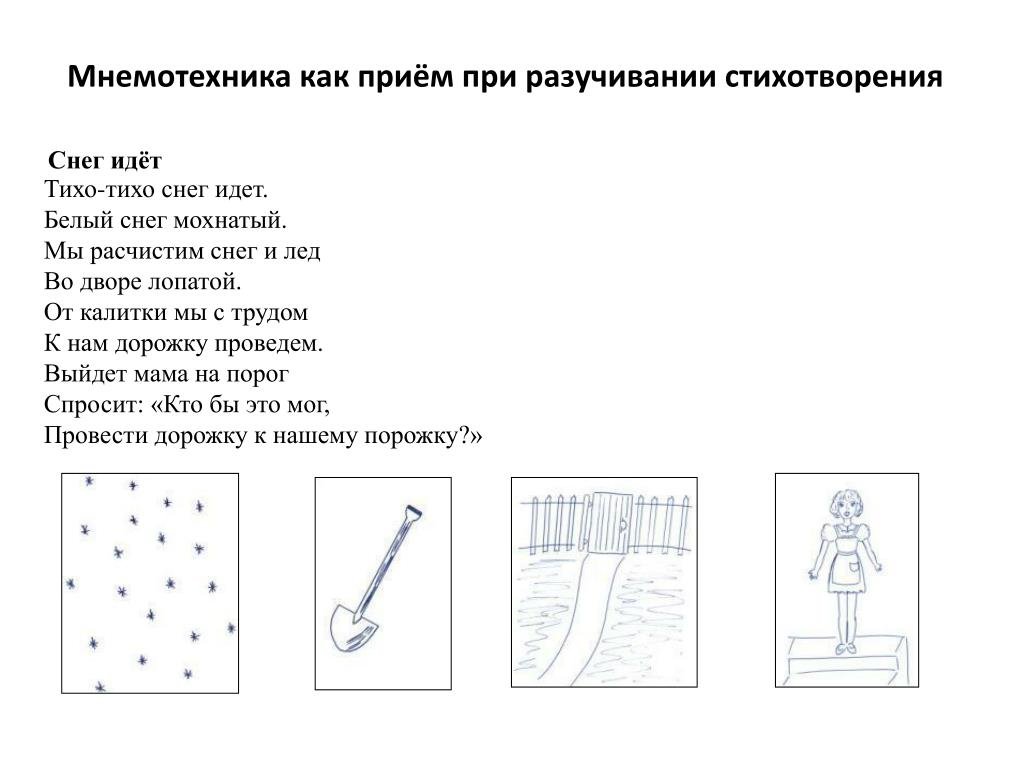 Мнемотехника как приём при разучивании стихотворения

Снег идёт
Тихо-тихо снег идет.
Белый снег мохнатый.
Мы расчистим снег и лед
Во дворе лопатой.
От калитки мы с трудом
К нам дорожку проведем.
Выйдет мама на порог
Спросит: «Кто бы это мог,
Провести дорожку к нашему порожку?»