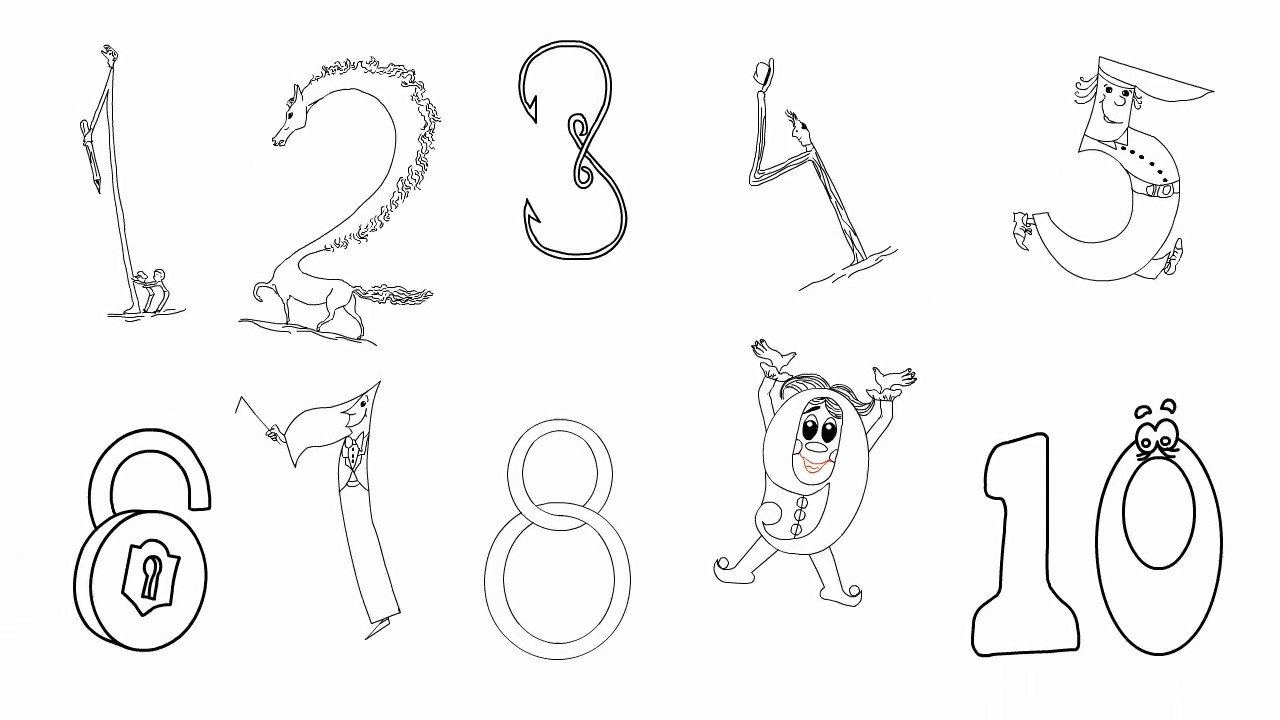 1 2 3 4 5
6 7 8 9 10