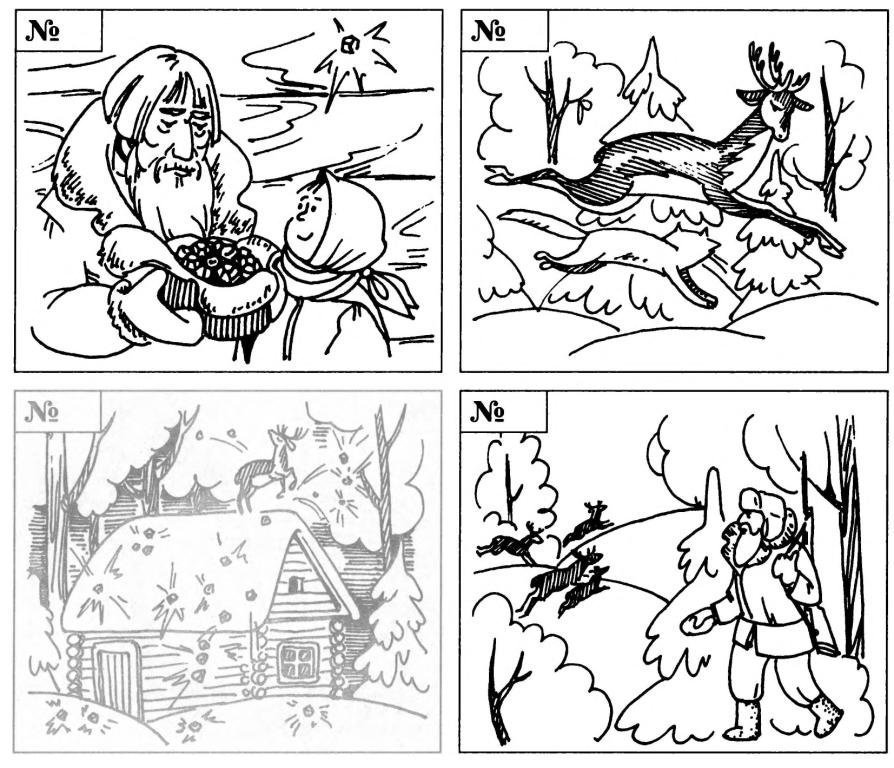 №

№

№

№