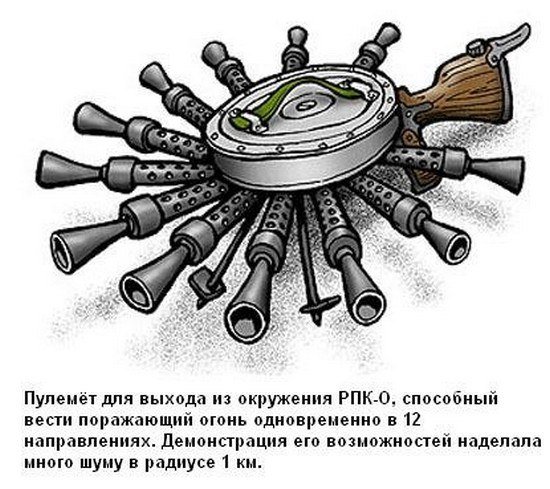 Пулемёт для выхода из окружения РПК-О, способный вести поражающий огонь одновременно в 12 направлениях. Демонстрация его возможностей наделала много шуму в радиусе 1 км.