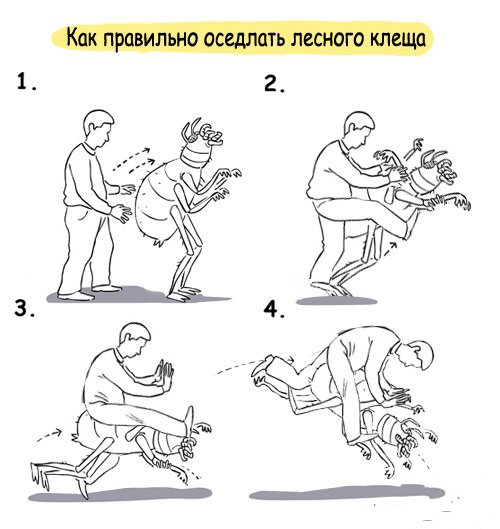 Как правильно оседлать лесного клеща

1.

2.

3.

4.