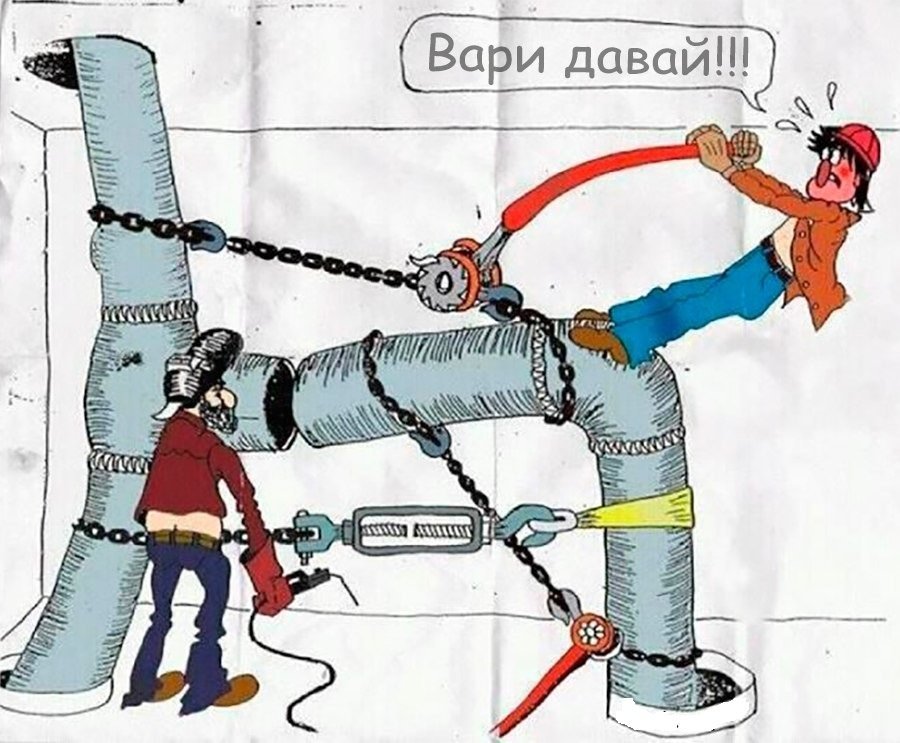 Вари давай!!!