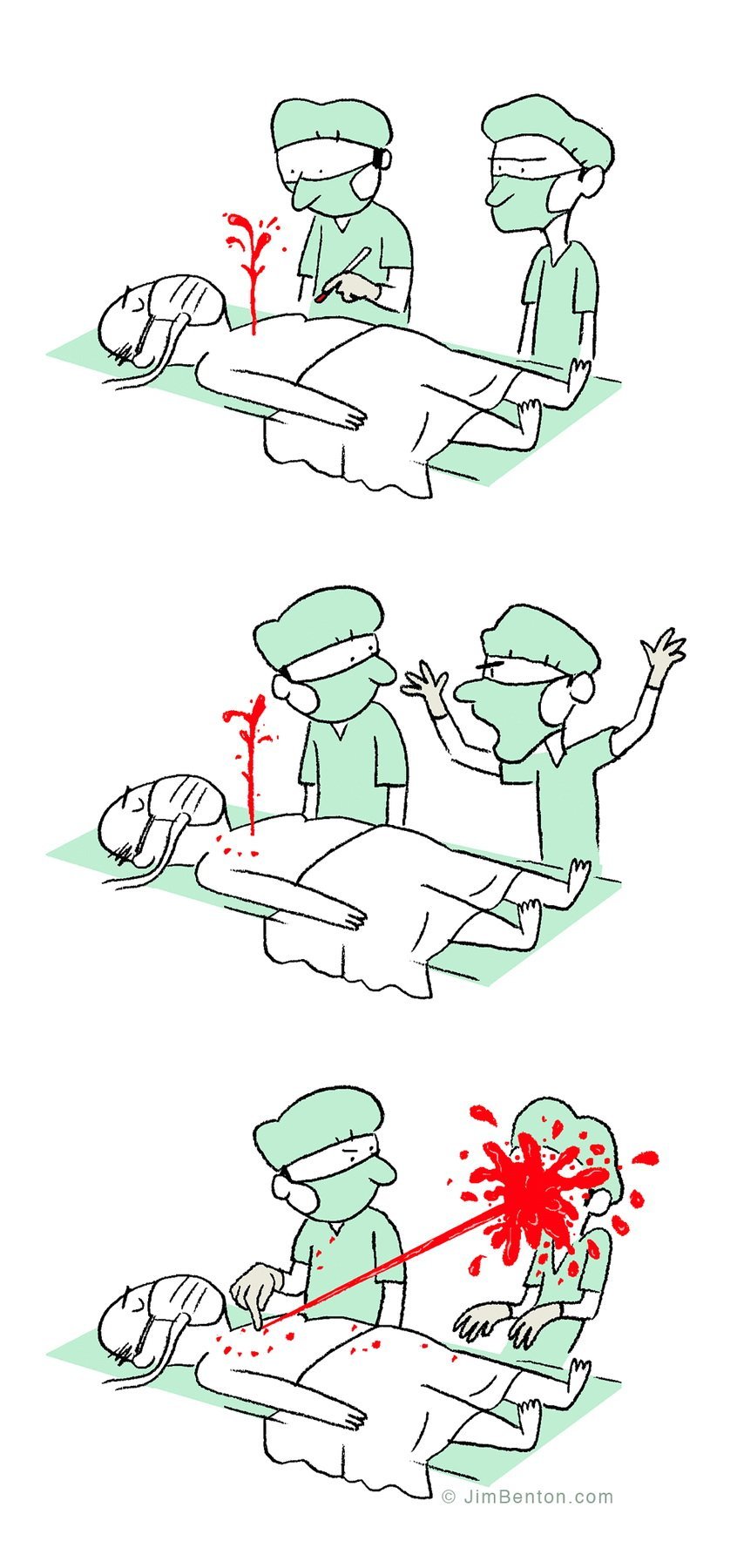 © JimBenton.com