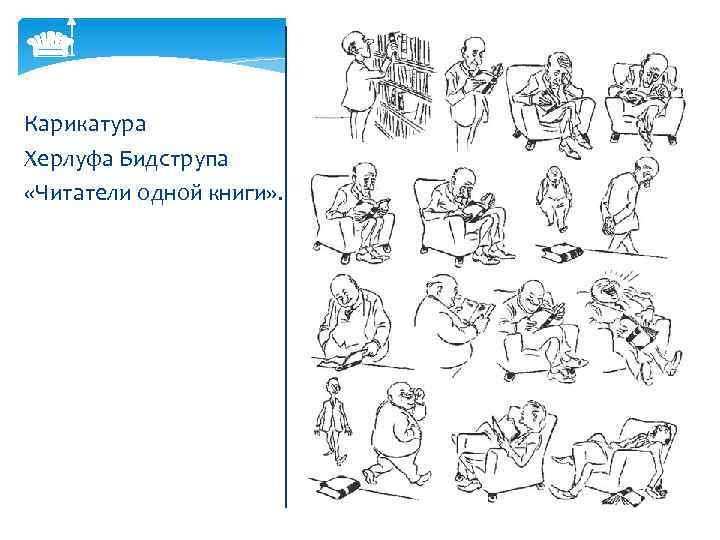 Карикатура
Херлуфа Бидструпа
«Читатели одной книги».