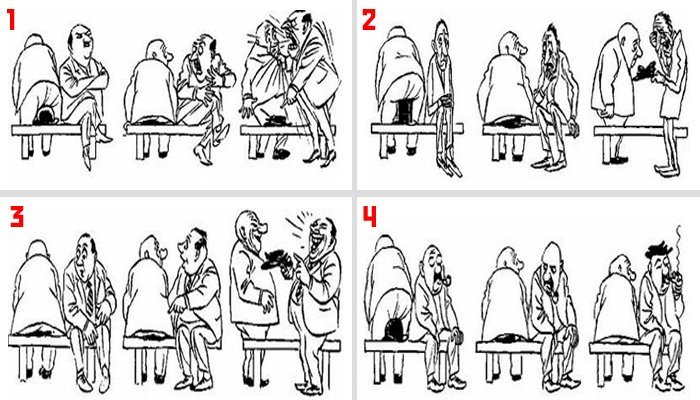 1

2

3

4