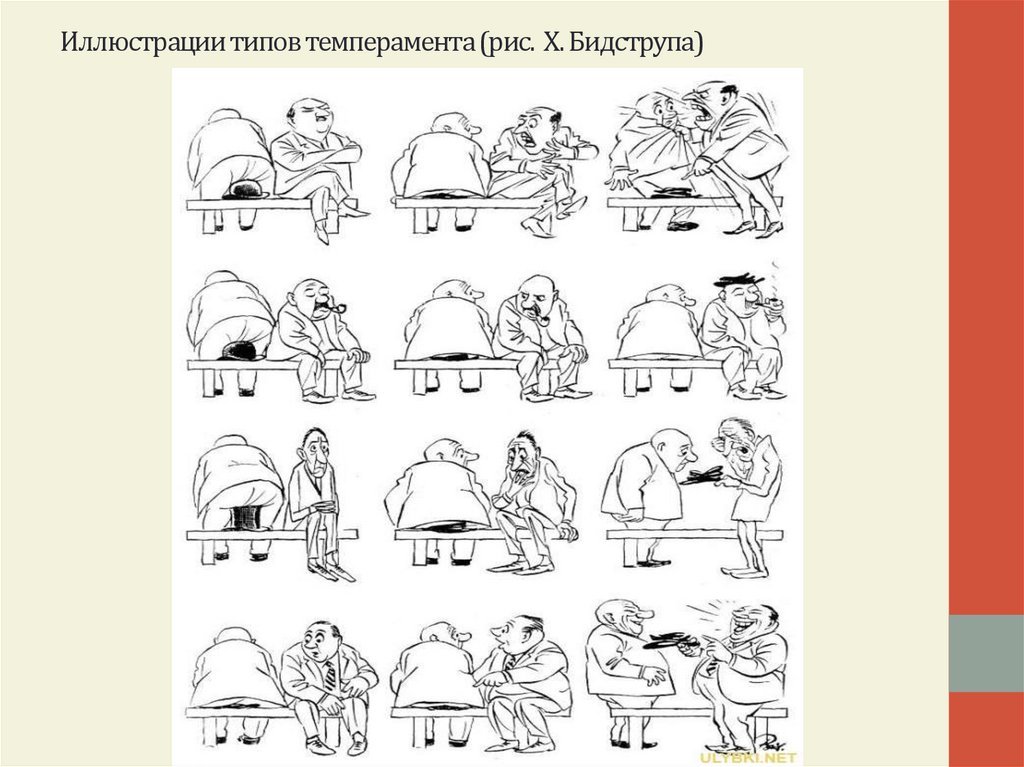 Иллюстрации типов темперамента (рис. Х. Бидструпа)

ULYBKI.NET