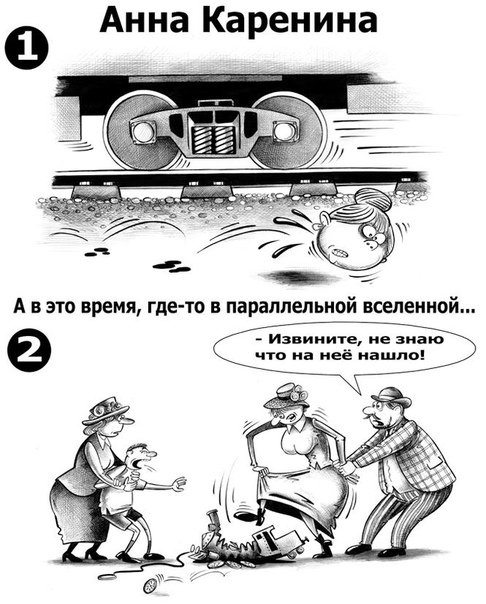 Анна Каренина

1

А в это время, где-то в параллельной вселенной...

2

- Извините, не знаю что на неё нашло!