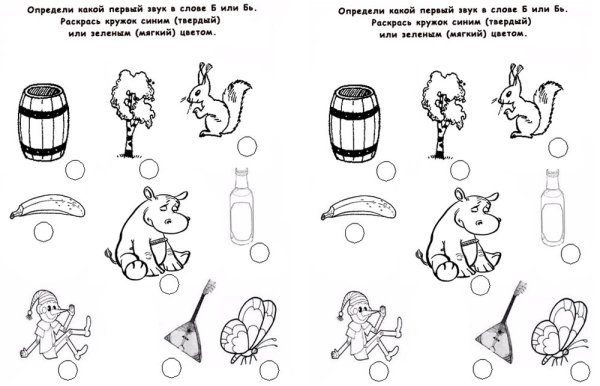 Определи какой первый звук в слове Б или Бь.
Раскрась кружок синим (твердый)
или зеленым (мягкий) цветом.

Определи какой первый звук в слове Б или Бь.
Раскрась кружок синим (твердый)
или зеленым (мягкий) цветом.