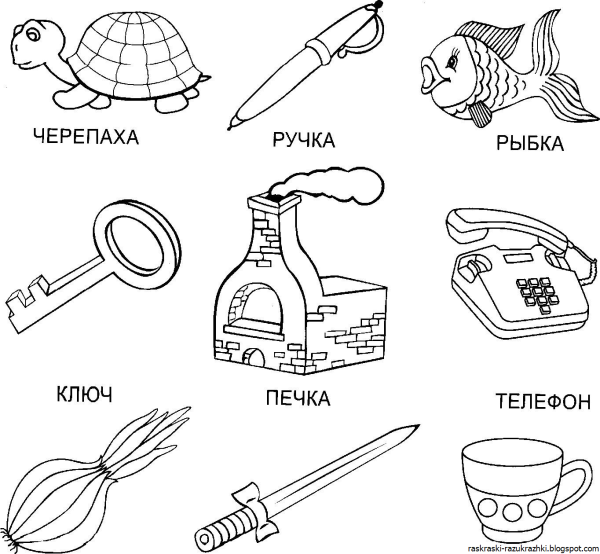 ЧЕРЕПАХА

РУЧКА

РЫБКА

КЛЮЧ

ПЕЧКА

ТЕЛЕФОН

raskraski-razukrazhki.blogspot.com