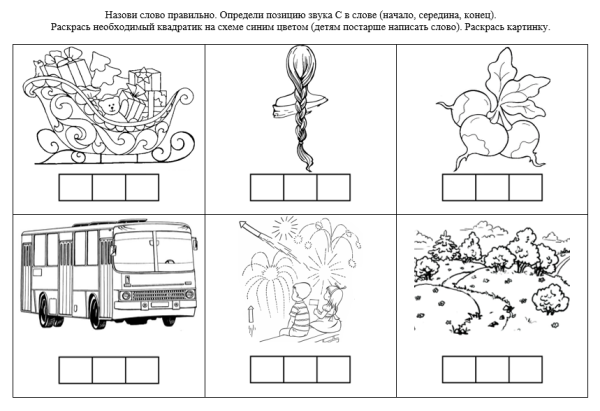 Назови слово правильно. Определи позицию звука С в слове (начало, середина, конец).
Раскрась необходимый квадратик на схеме синим цветом (детям постарше написать слово). Раскрась картинку.