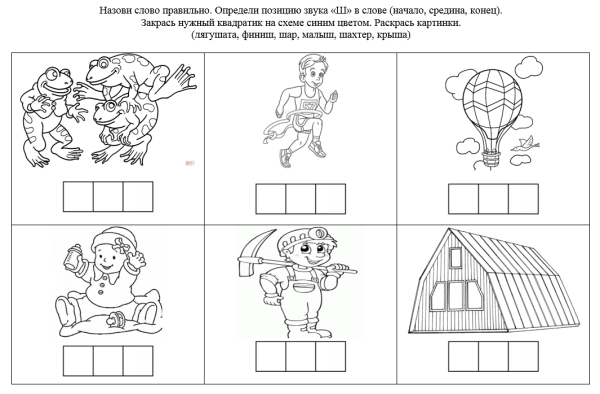 Назови слово правильно. Определи позицию звука «Ш» в слове (начало, средина, конец).
Закрась нужный квадратик на схеме синим цветом. Раскрась картинки.
(лягушата, финиш, шар, малыш, шахтер, крыша)

57