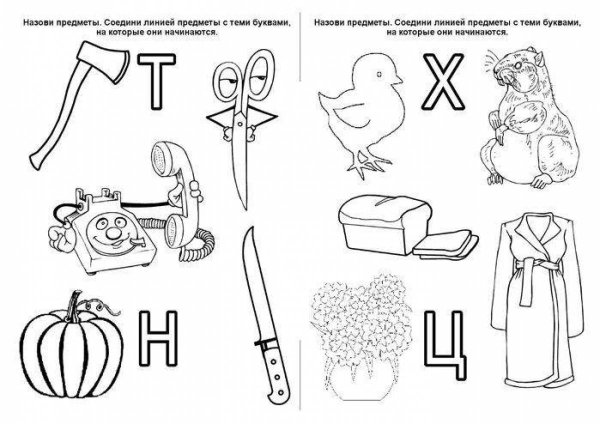 Назови предметы. Соедини линией предметы с теми буквами, на которые они начинаются.

Т

Н

Назови предметы. Соедини линией предметы с теми буквами, на которые они начинаются.

Х

Ц