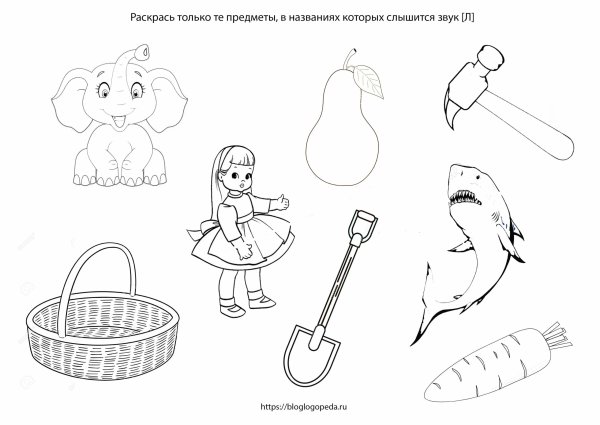 Раскрась только те предметы, в названиях которых слышится звук [Л]

https://bloglogopeda.ru