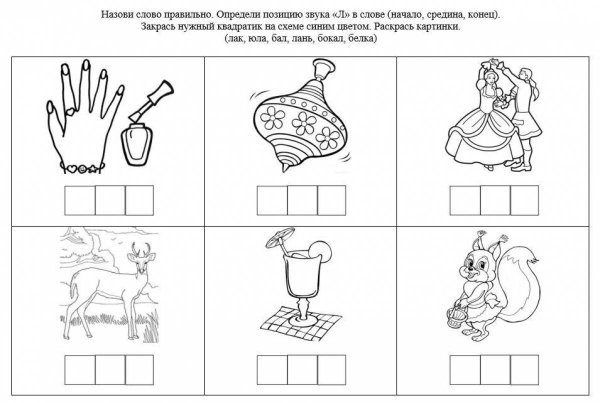 Назови слово правильно. Определи позицию звука «Л» в слове (начало, средина, конец).
Закрась нужный квадратик на схеме синим цветом. Раскрась картинки.
(лак, юла, бал, лань, бокал, белка)