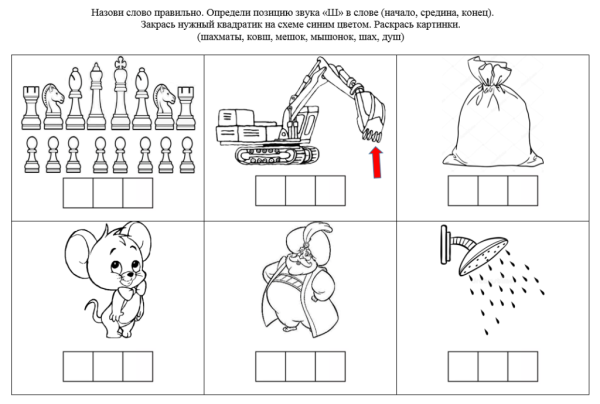 Назови слово правильно. Определи позицию звука «Ш» в слове (начало, средина, конец). Закрась нужный квадратик на схеме синим цветом. Раскрась картинки. (шахматы, ковш, мешок, мышонок, шах, душ)