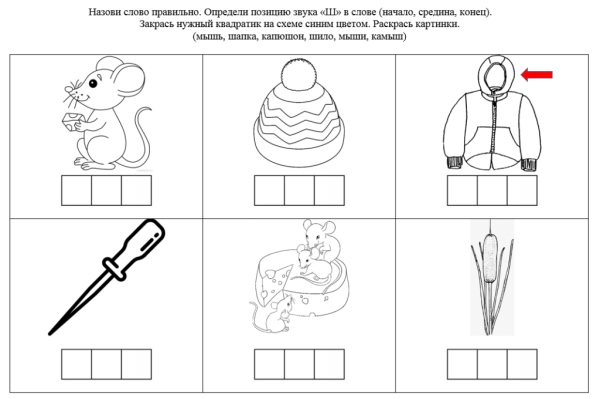 Назови слово правильно. Определи позицию звука «Ш» в слове (начало, средина, конец).
Закрась нужный квадратик на схеме синим цветом. Раскрась картинки.
(мышь, шапка, капюшон, шило, мыши, камыш)