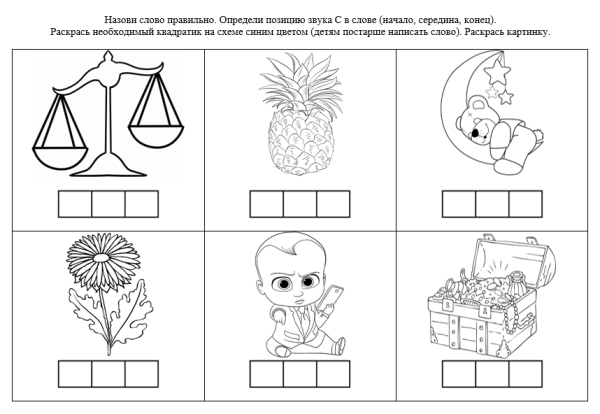 Назови слово правильно. Определи позицию звука С в слове (начало, середина, конец).
Раскрась необходимый квадратик на схеме синим цветом (детям постарше написать слово). Раскрась картинку.