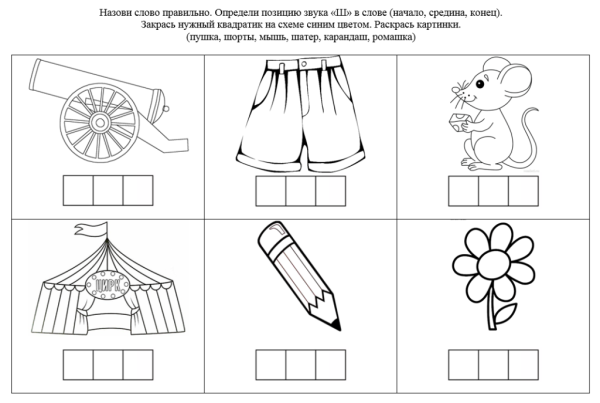 Назови слово правильно. Определи позицию звука «Ш» в слове (начало, средина, конец). Закрась нужный квадратик на схеме синим цветом. Раскрась картинки. (пушка, шорты, мышь, шатер, карандаш, ромашка)

ЦИРК