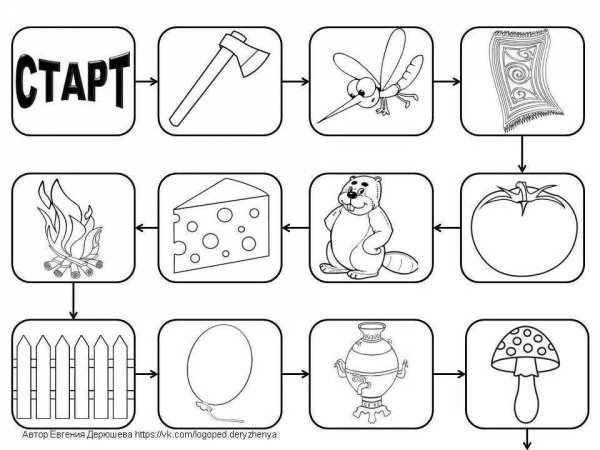 СТАРТ

Автор Евгения Дерюшева https://vk.com/logoped.deryzhenya