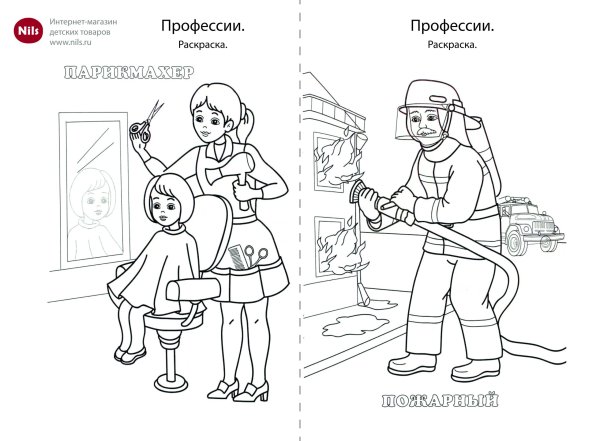 Nils

Интернет-магазин детских товаров www.nils.ru

Профессии.
Раскраска.

ПАРИКМАХЕР

Профессии.
Раскраска.

ПОЖАРНЫЙ