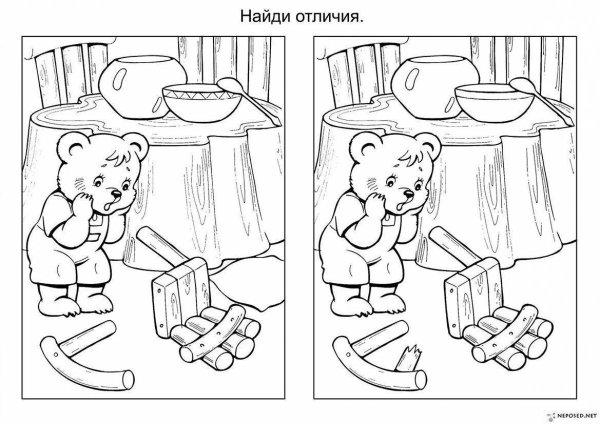 Найди отличия.

NEPOSED.NET