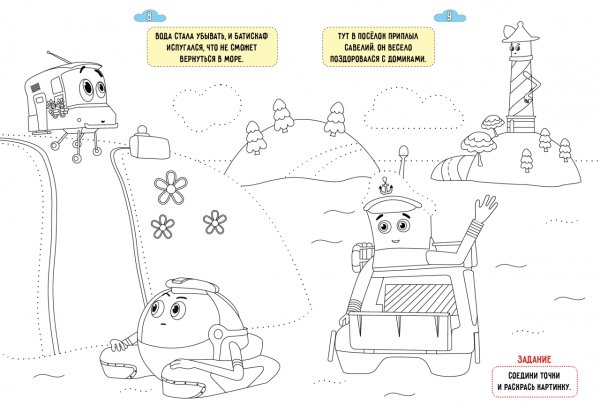 8

ВОДА СТАЛА УБЫВАТЬ, И БАТИСКАФ ИСПУГАЛСЯ, ЧТО НЕ СМОЖЕТ ВЕРНУТЬСЯ В МОРЕ.

9

ТУТ В ПОСЁЛОК ПРИПЛЫЛ САВЕЛИЙ. ОН ВЕСЕЛО ПОЗДОРОВАЛСЯ С ДОМИКАМИ.

ЗАДАНИЕ

СОЕДИНИ ТОЧКИ И РАСКРАСЬ КАРТИНКУ.