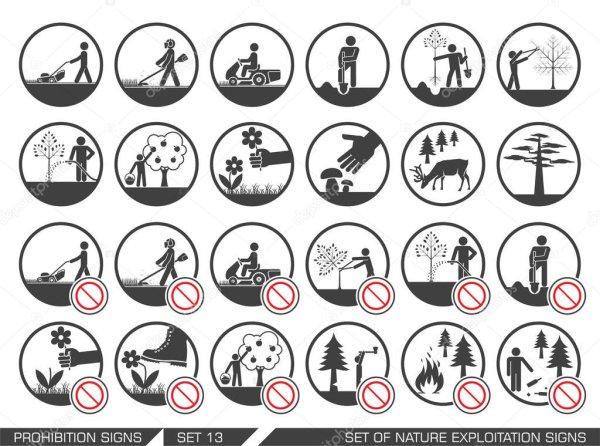 PROHIBITION SIGNS SET 13 SET OF NATURE EXPLOITATION SIGNS