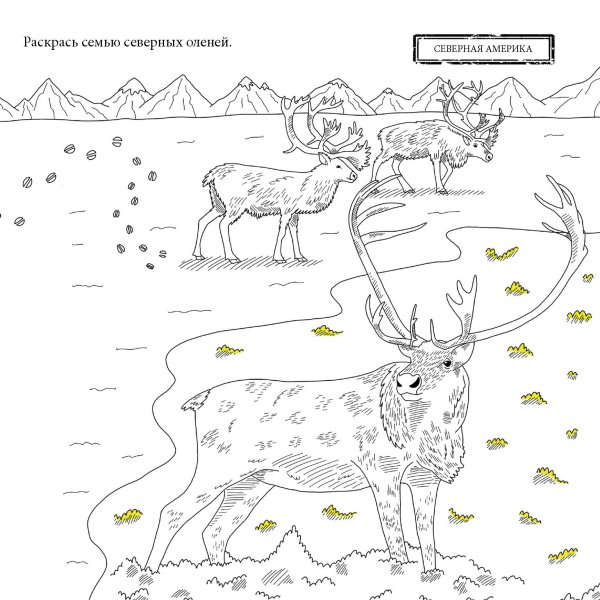 Раскрась семью северных оленей.

СЕВЕРНАЯ АМЕРИКА