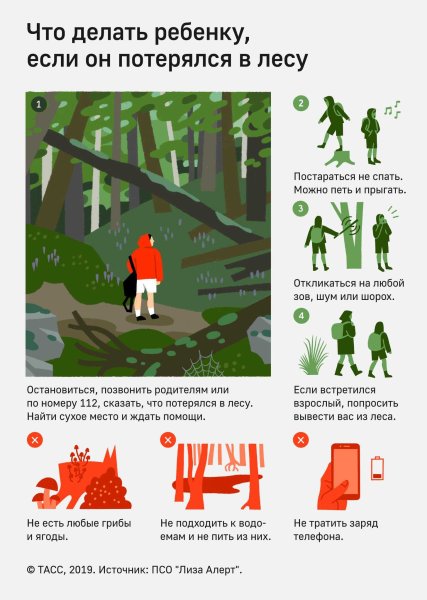 Что делать ребенку, если он потерялся в лесу

1

Остановиться, позвонить родителям или по номеру 112, сказать, что потерялся в лесу. Найти сухое место и ждать помощи.

2

Постараться не спать. Можно петь и прыгать.

3

Откликаться на любой зов, шум или шорох.

4

Если встретился взрослый, попросить вывести вас из леса.

Не есть любые грибы и ягоды.

Не подходить к водоемам и не пить из них.

Не тратить заряд телефона.

© ТАСС, 2019. Источник: ПСО "Лиза Алерт".