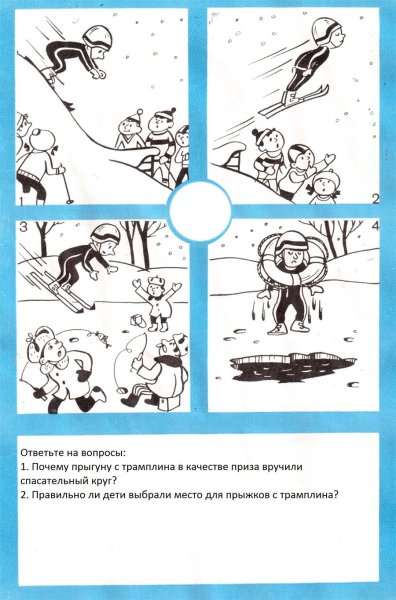 1

2

3

4

Ответьте на вопросы:
1. Почему прыгуну с трамплина в качестве приза вручили спасательный круг?
2. Правильно ли дети выбрали место для прыжков с трамплина?