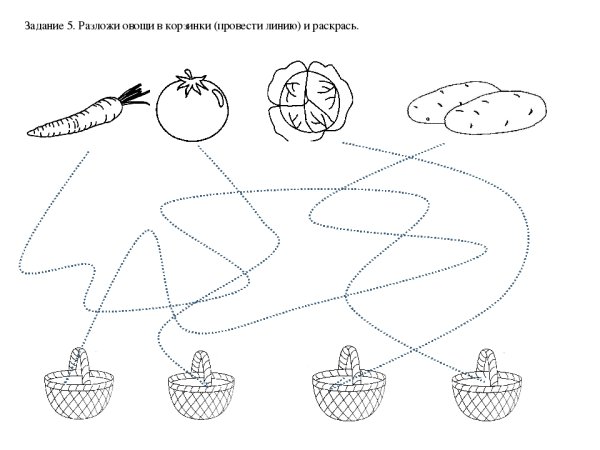 Задание 5. Разложи овощи в корзинки (провести линию) и раскрась.