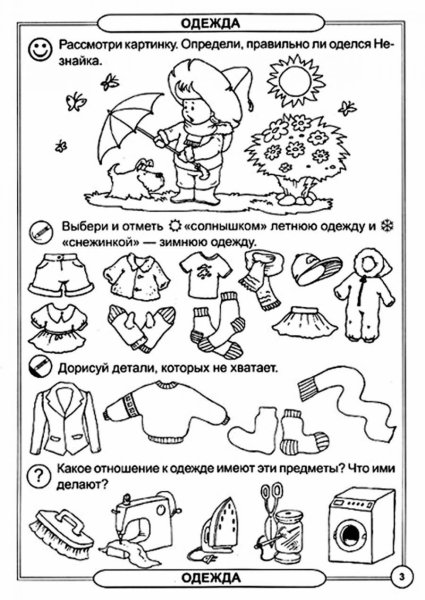 ОДЕЖДА

Рассмотри картинку. Определи, правильно ли оделся Незнайка.

Выбери и отметь «солнышком» летнюю одежду и «снежинкой» — зимнюю одежду.

Дорисуй детали, которых не хватает.

Какое отношение к одежде имеют эти предметы? Что ими делают?

ОДЕЖДА

3