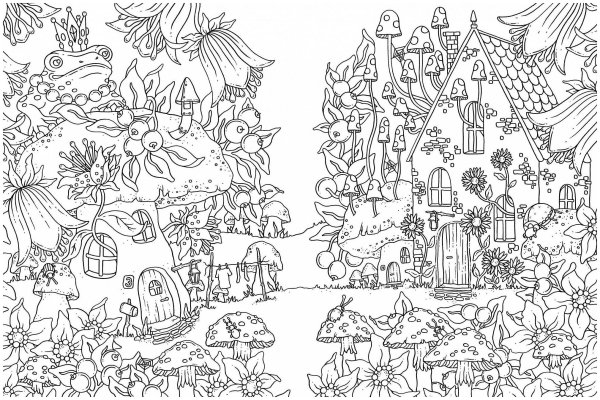 3