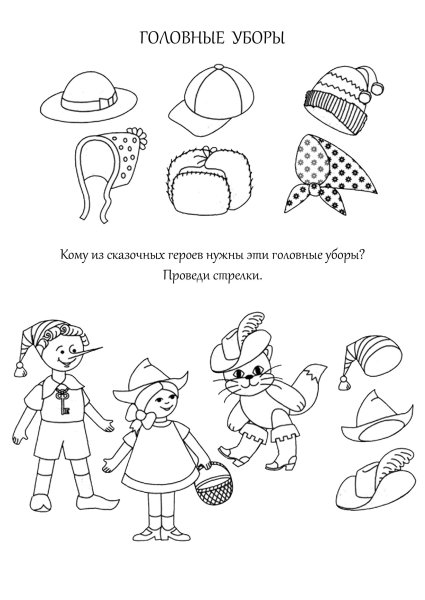 ГОЛОВНЫЕ УБОРЫ

Кому из сказочных героев нужны эти головные уборы?
Проведи стрелки.