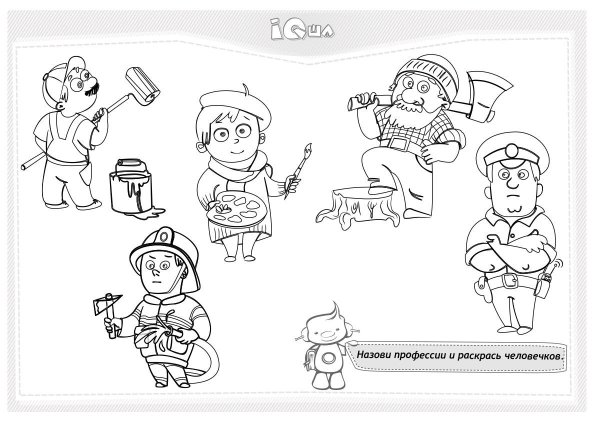 iQша

Назови профессии и раскрась человечков.