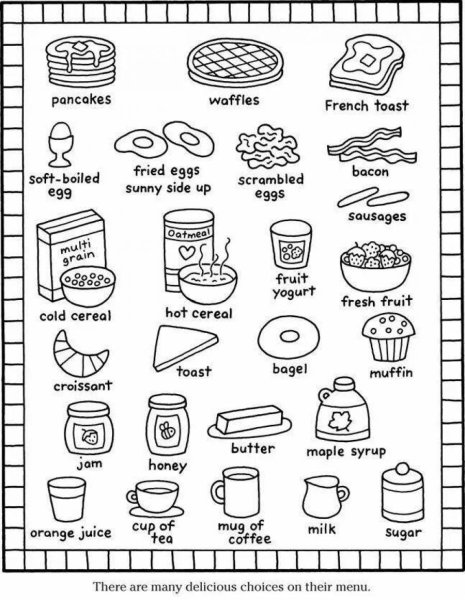 pancakes

waffles

French toast

soft-boiled egg

fried eggs sunny side up

scrambled eggs

bacon

sausages

multi grain

cold cereal

Oatmeal

hot cereal

fruit yogurt

fresh fruit

croissant

toast

bagel

muffin

jam

honey

butter

maple syrup

orange juice

cup of tea

mug of coffee

milk

sugar

There are many delicious choices on their menu.