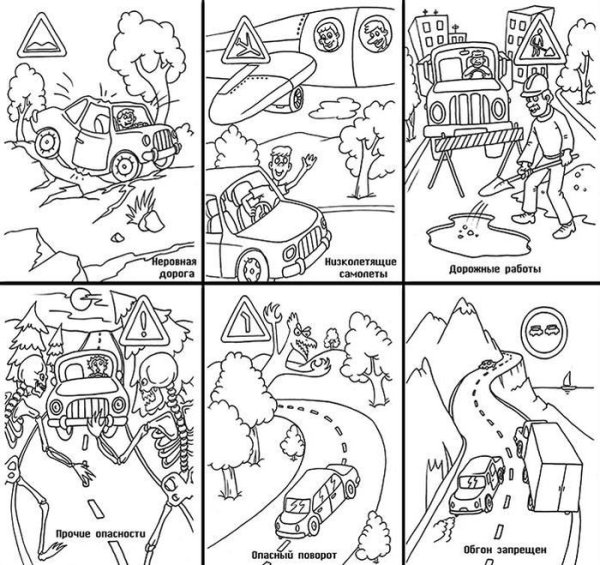 Неровная дорога

Низколетящие самолеты

Дорожные работы

Прочие опасности

Опасный поворот

Обгон запрещен