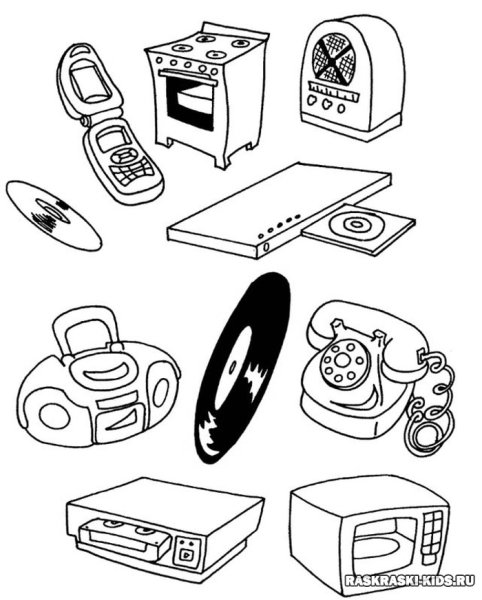 RASKRASKI-KIDS.RU