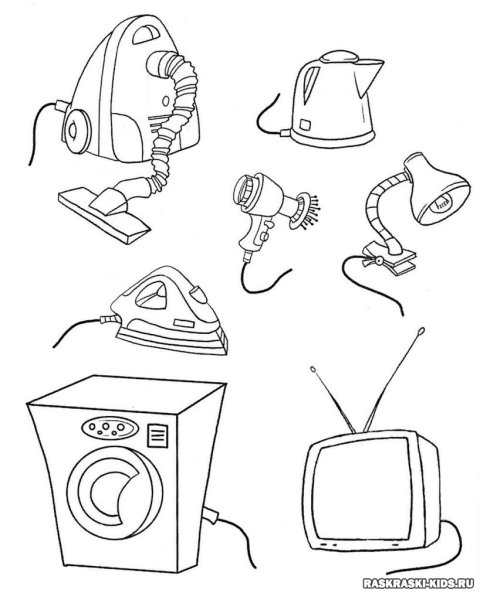 RASKRASKI-KIDS.RU