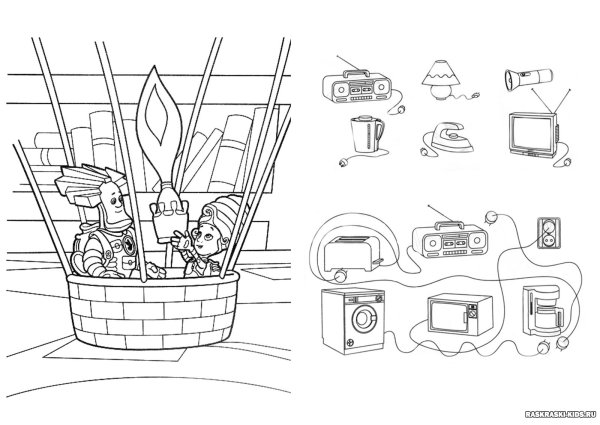 RASKRASKI-KIDS.RU