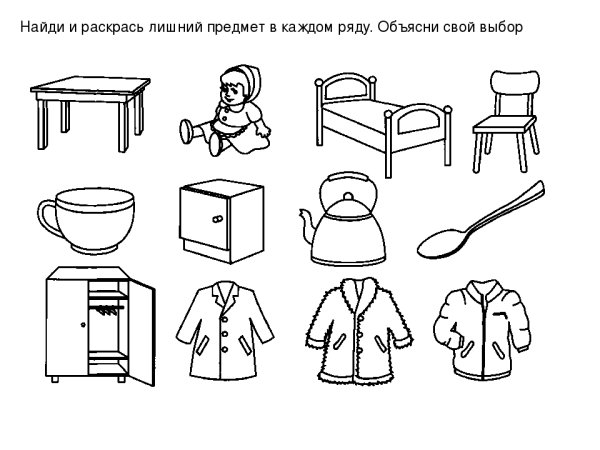 Найди и раскрась лишний предмет в каждом ряду. Объясни свой выбор