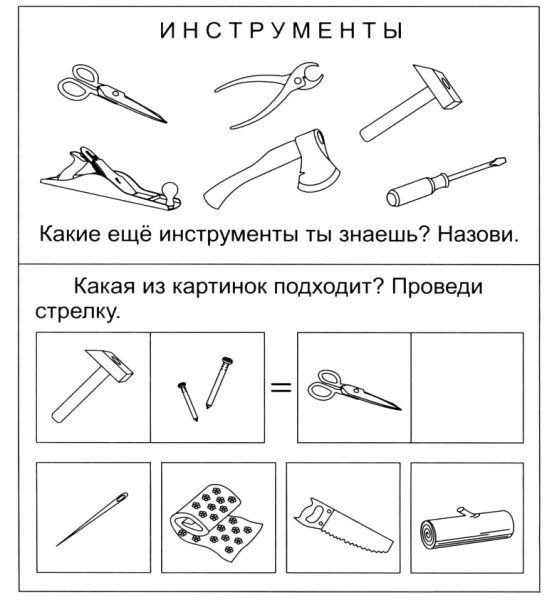 ИНСТРУМЕНТЫ

Какие ещё инструменты ты знаешь? Назови.

Какая из картинок подходит? Проведи стрелку.

=