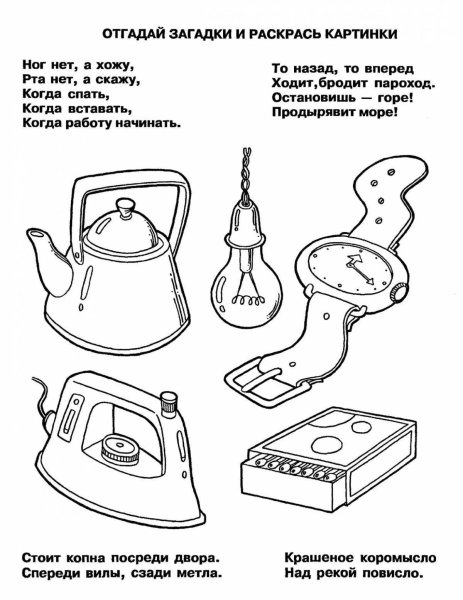 ОТГАДАЙ ЗАГАДКИ И РАСКРАСЬ КАРТИНКИ

Ног нет, а хожу,
Рта нет, а скажу,
Когда спать,
Когда вставать,
Когда работу начинать.

То назад, то вперед
Ходит,бродит пароход.
Остановишь — горе!
Продырявит море!

Стоит копна посреди двора.
Спереди вилы, сзади метла.

Крашеное коромысло
Над рекой повисло.