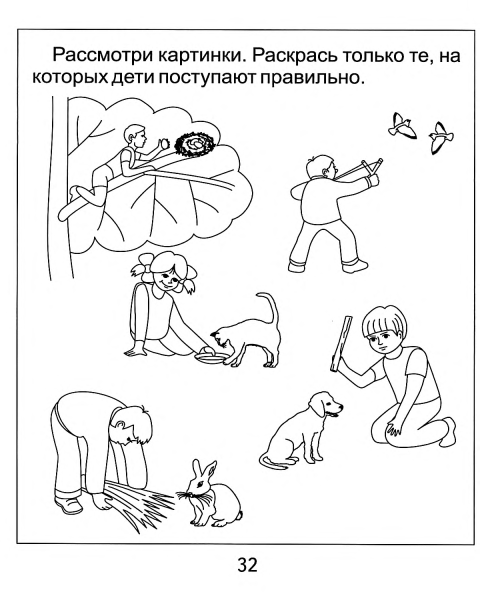 Рассмотри картинки. Раскрась только те, на которых дети поступают правильно.

32