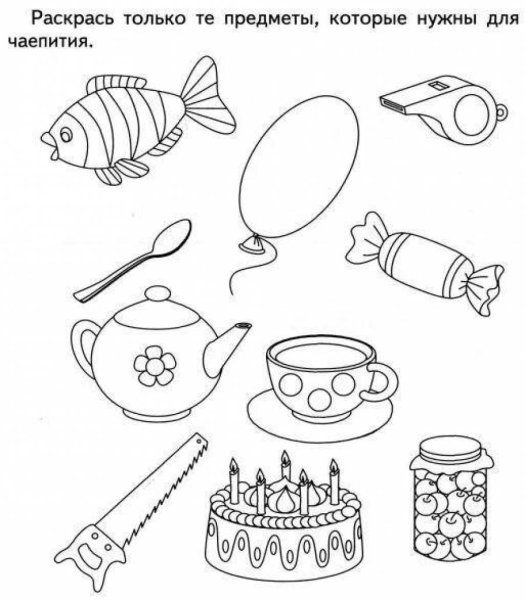 Раскрась только те предметы, которые нужны для чаепития.