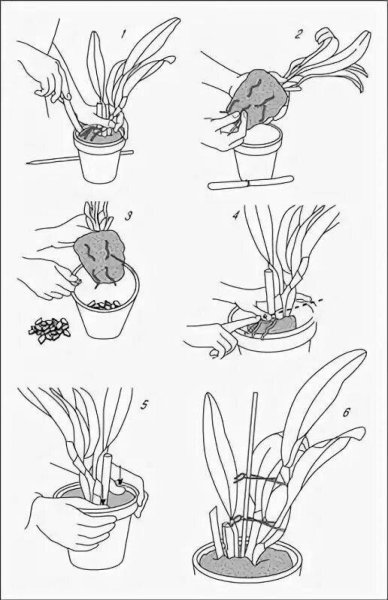 1

2

3

4

5

6