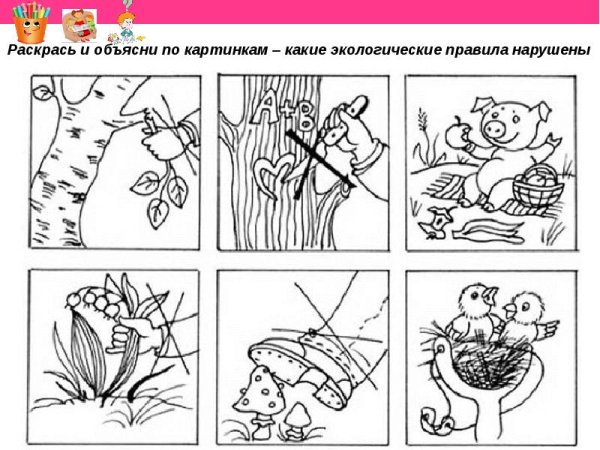 Раскрась и объясни по картинкам – какие экологические правила нарушены

A+B