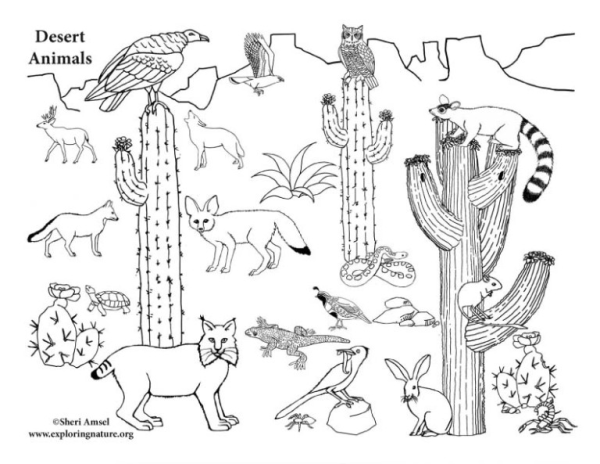 Desert Animals

©Sheri Amsel
www.exploringnature.org