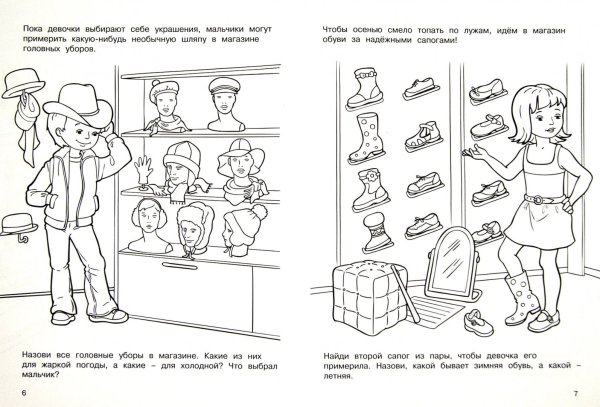 Пока девочки выбирают себе украшения, мальчики могут примерить какую-нибудь необычную шляпу в магазине головных уборов.

Назови все головные уборы в магазине. Какие из них для жаркой погоды, а какие – для холодной? Что выбрал мальчик?

6

Чтобы осенью смело топать по лужам, идём в магазин обуви за надёжными сапогами!

Найди второй сапог из пары, чтобы девочка его примерила. Назови, какой бывает зимняя обувь, а какой – летняя.

7